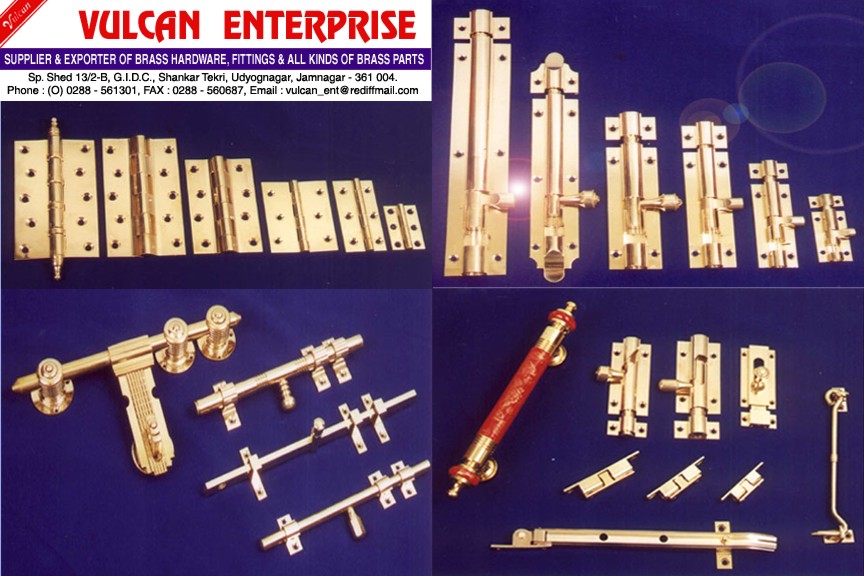 Vulcan

VULCAN ENTERPRISE

SUPPLIER & EXPORTER OF BRASS HARDWARE, FITTINGS & ALL KINDS OF BRASS PARTS

Sp. Shed 13/2-B, G.I.D.C., Shankar Tekri, Udyognagar, Jamnagar - 361 004.
Phone : (O) 0288 - 561301, FAX : 0288 - 560687, Email : vulcan_ent@rediffmail.com